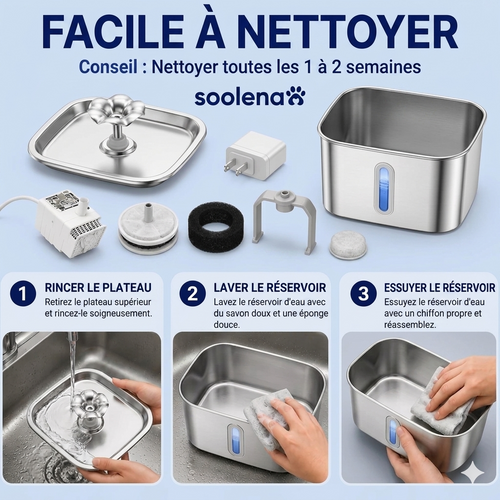 FACILE À NETTOYER

Conseil : Nettoyer toutes les 1 à 2 semaines

soolena

1 RINCER LE PLATEAU
Retirez le plateau supérieur et rincez-le soigneusement.

2 LAVER LE RÉSERVOIR
Lavez le réservoir d'eau avec du savon doux et une éponge douce.

3 ESSUYER LE RÉSERVOIR
Essuyez le réservoir d'eau avec un chiffon propre et réassemblez.